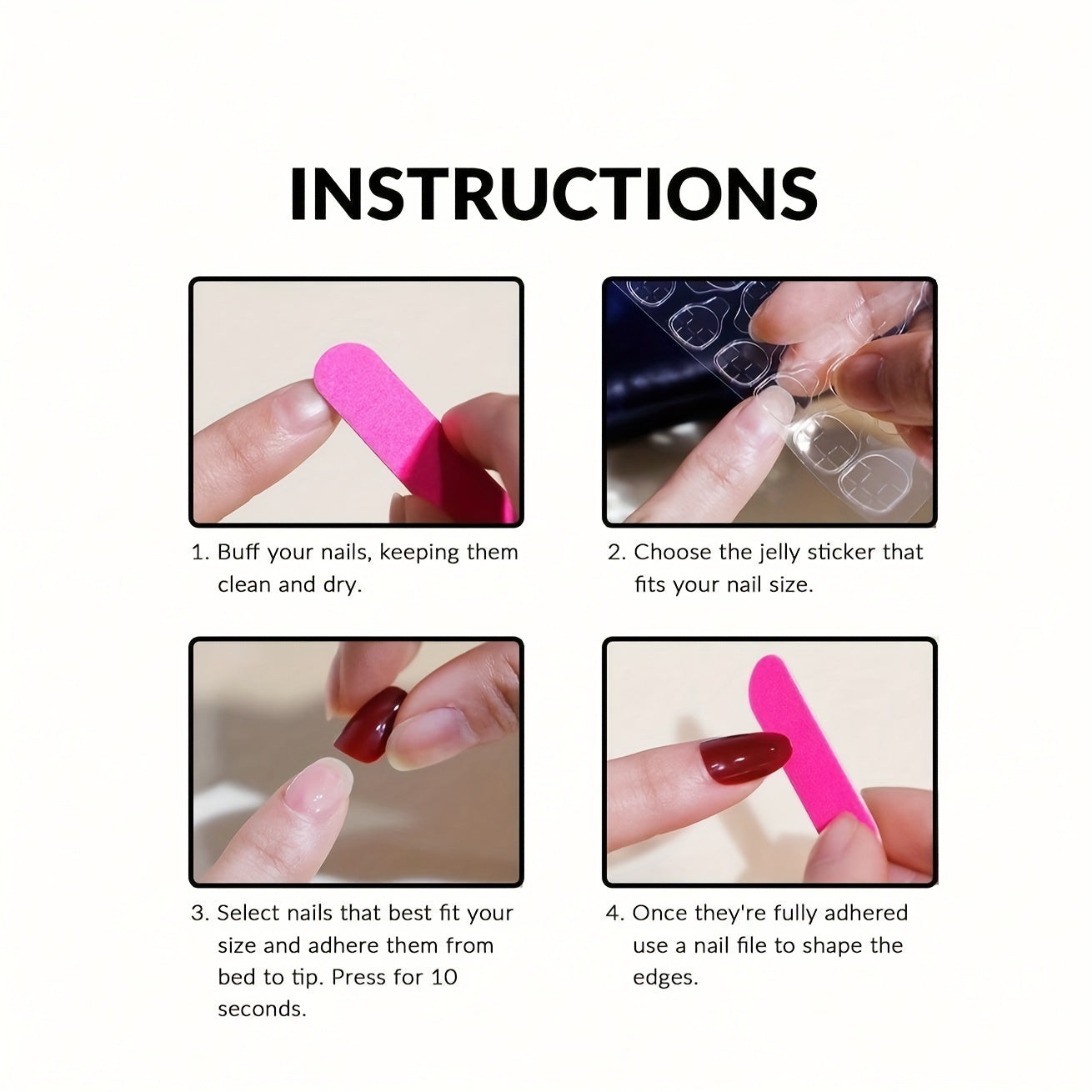 INSTRUCTIONS

1. Buff your nails, keeping them clean and dry.

2. Choose the jelly sticker that fits your nail size.

3. Select nails that best fit your size and adhere them from bed to tip. Press for 10 seconds.

4. Once they're fully adhered use a nail file to shape the edges.