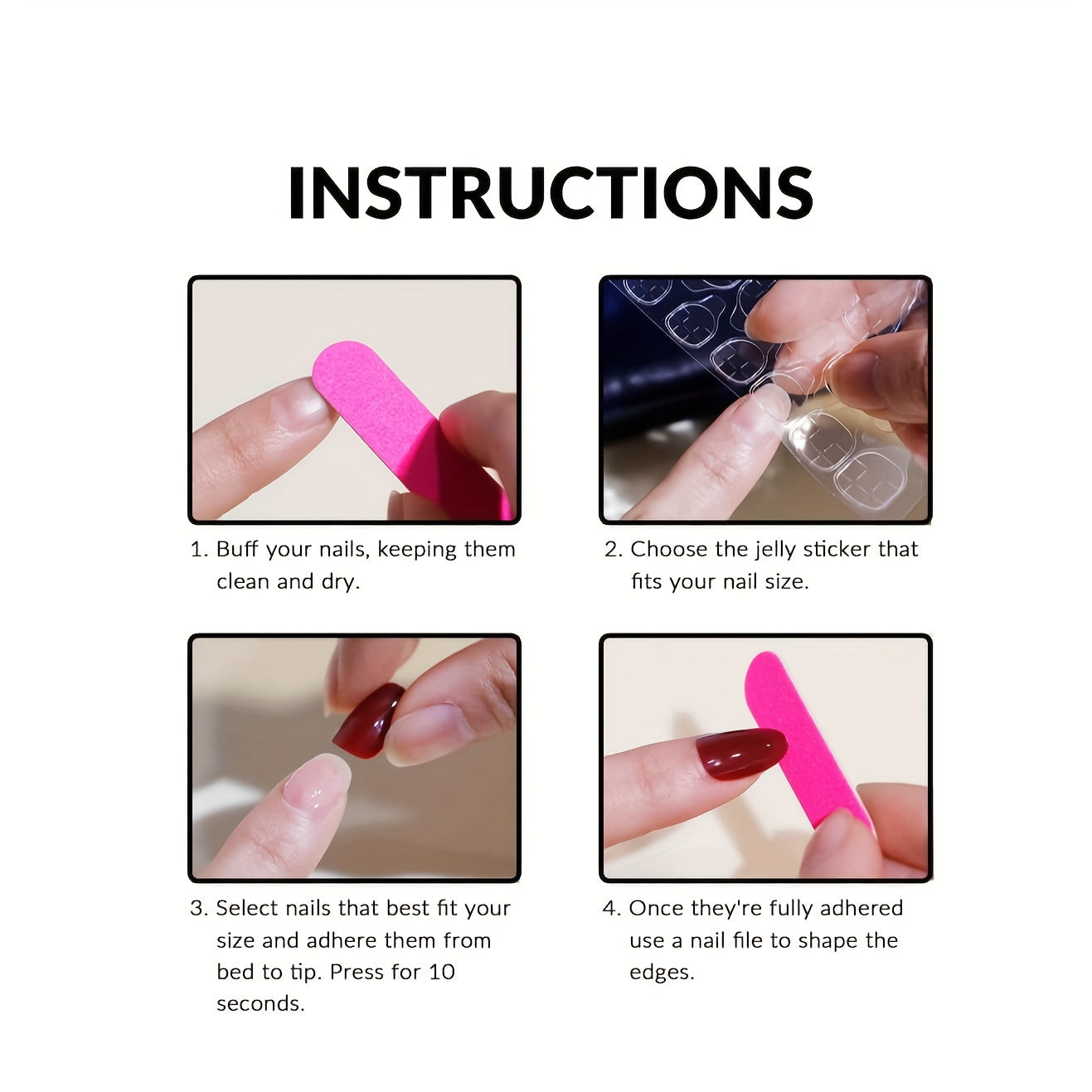 INSTRUCTIONS

1. Buff your nails, keeping them clean and dry.

2. Choose the jelly sticker that fits your nail size.

3. Select nails that best fit your size and adhere them from bed to tip. Press for 10 seconds.

4. Once they're fully adhered use a nail file to shape the edges.