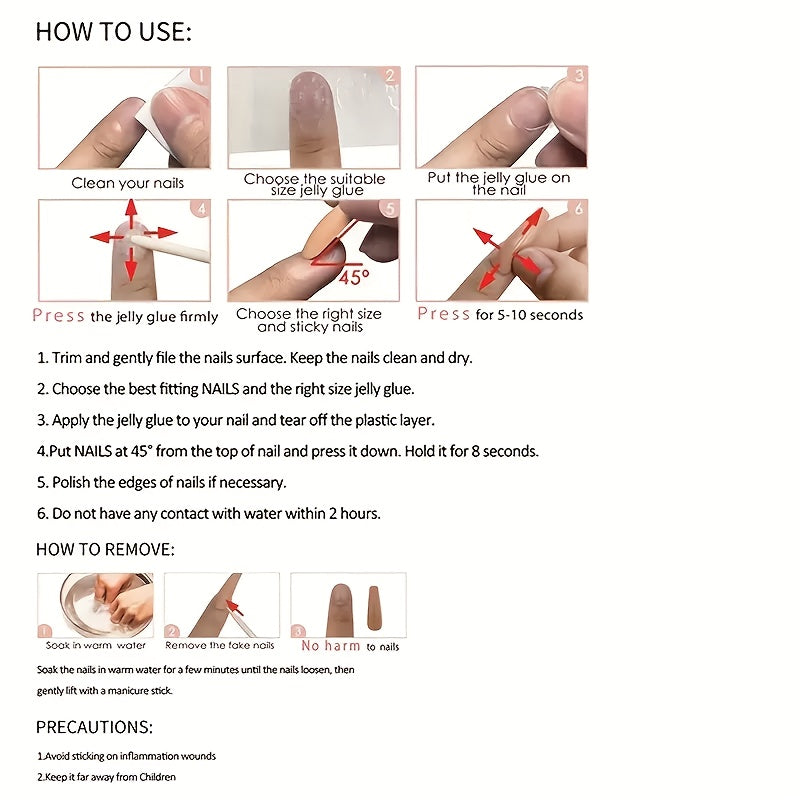 HOW TO USE:

1
Clean your nails

2
Choose the suitable size jelly glue

3
Put the jelly glue on the nail

4
Press the jelly glue firmly

5
45°
Choose the right size and sticky nails

6
Press for 5-10 seconds

1. Trim and gently file the nails surface. Keep the nails clean and dry.

2. Choose the best fitting NAILS and the right size jelly glue.

3. Apply the jelly glue to your nail and tear off the plastic layer.

4.Put NAILS at 45° from the top of nail and press it down. Hold it for 8 seconds.

5. Polish the edges of nails if necessary.

6. Do not have any contact with water within 2 hours.

HOW TO REMOVE:

1
Soak in warm water

2
Remove the fake nails

3
No harm to nails

Soak the nails in warm water for a few minutes until the nails loosen, then gently lift with a manicure stick.

PRECAUTIONS:

1.Avoid sticking on inflammation wounds

2.Keep it far away from Children