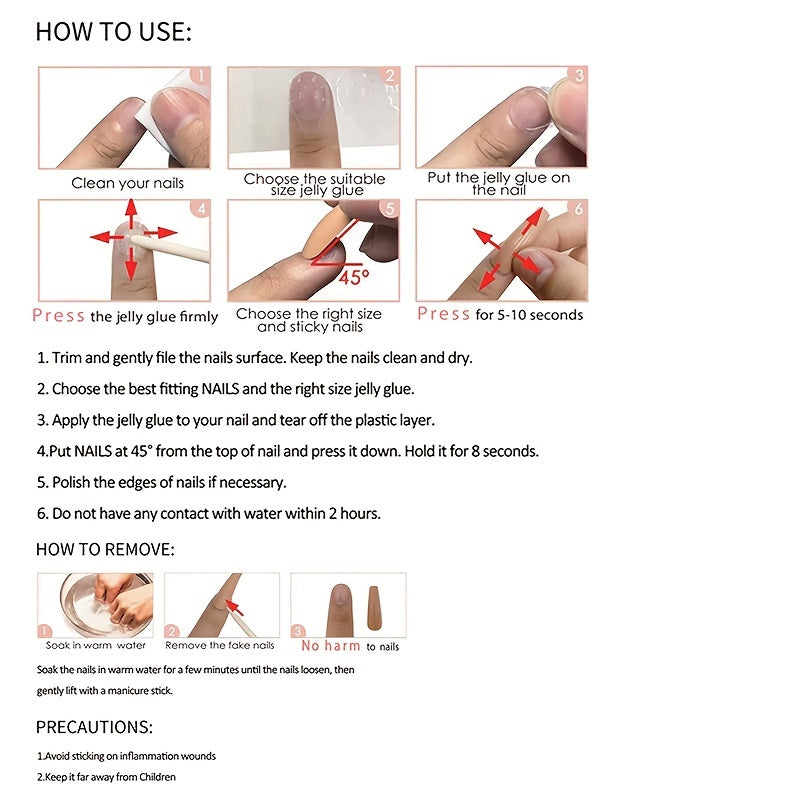 HOW TO USE:

1
Clean your nails

2
Choose the suitable size jelly glue

3
Put the jelly glue on the nail

4
Press the jelly glue firmly

5
45°
Choose the right size and sticky nails

6
Press for 5-10 seconds

1. Trim and gently file the nails surface. Keep the nails clean and dry.

2. Choose the best fitting NAILS and the right size jelly glue.

3. Apply the jelly glue to your nail and tear off the plastic layer.

4.Put NAILS at 45° from the top of nail and press it down. Hold it for 8 seconds.

5. Polish the edges of nails if necessary.

6. Do not have any contact with water within 2 hours.

HOW TO REMOVE:

1
Soak in warm water

2
Remove the fake nails

3
No harm to nails

Soak the nails in warm water for a few minutes until the nails loosen, then gently lift with a manicure stick.

PRECAUTIONS:

1.Avoid sticking on inflammation wounds

2.Keep it far away from Children