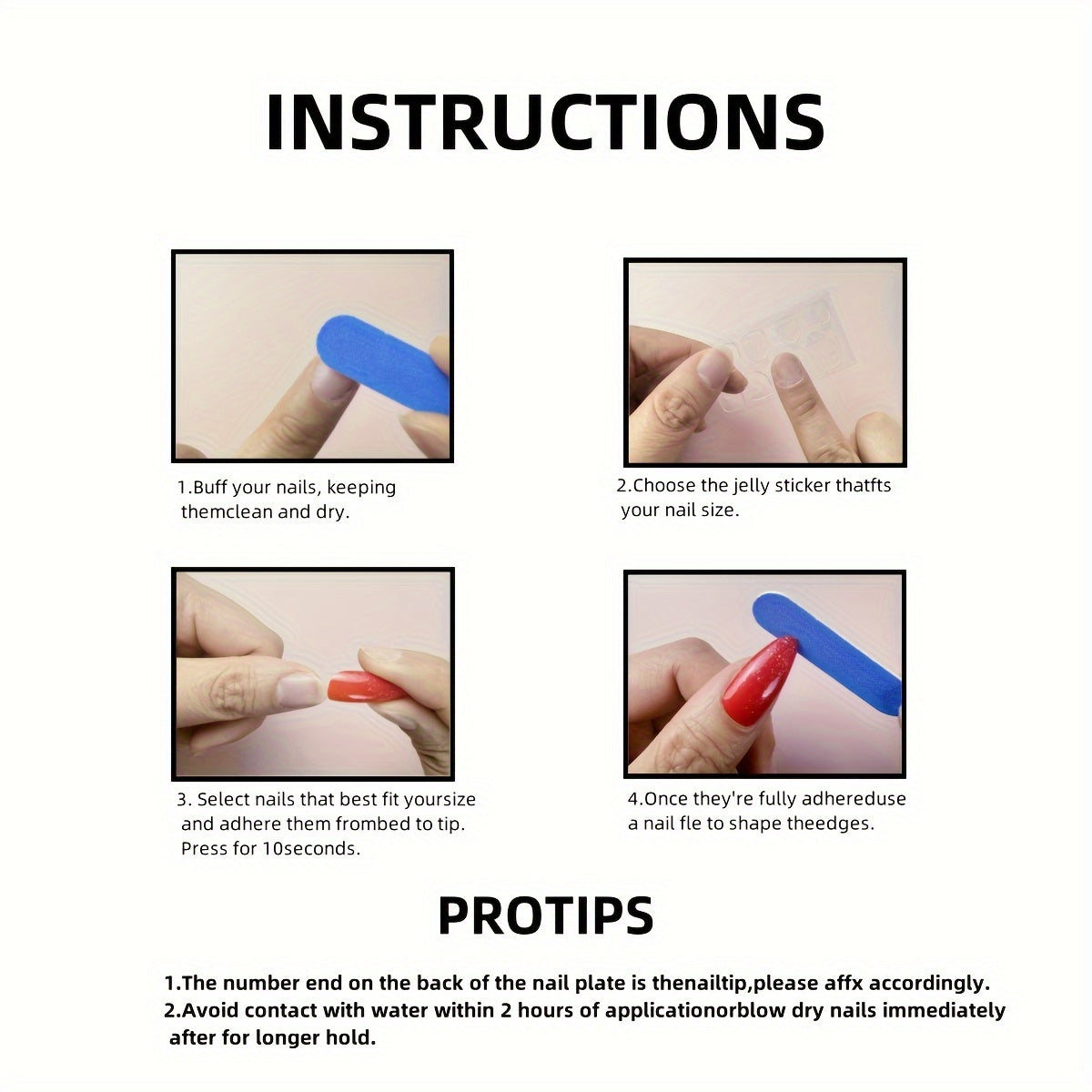 INSTRUCTIONS

1.Buff your nails, keeping themclean and dry.

2.Choose the jelly sticker thatfts your nail size.

3. Select nails that best fit yoursize and adhere them frombed to tip. Press for 10seconds.

4.Once they're fully adhereduse a nail fle to shape theedges.

PROTIPS

1.The number end on the back of the nail plate is thenailtip,please affx accordingly.
2.Avoid contact with water within 2 hours of applicationorblow dry nails immediately after for longer hold.