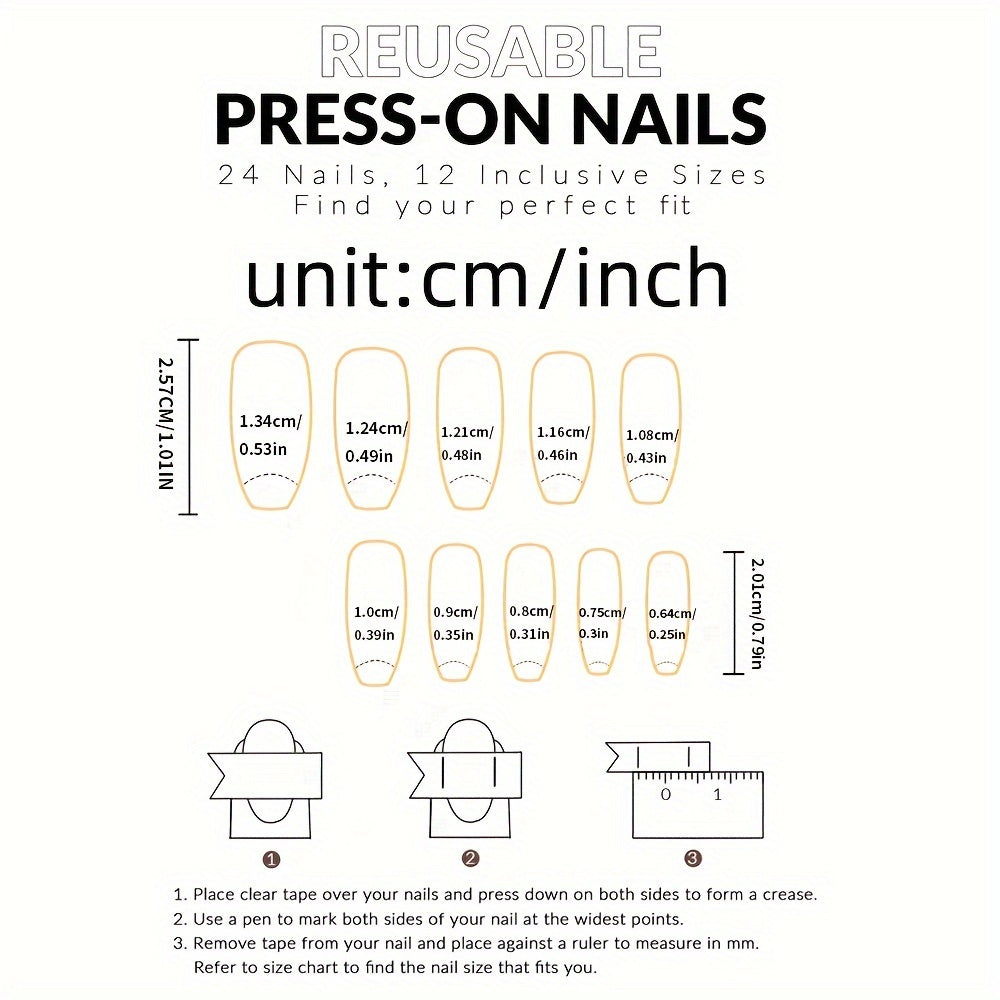 REUSABLE
PRESS-ON NAILS
24 Nails, 12 Inclusive Sizes
Find your perfect fit

unit:cm/inch

2.57CM/1.01IN

1.34cm/ 0.53in

1.24cm/ 0.49in

1.21cm/ 0.48in

1.16cm/ 0.46in

1.08cm/ 0.43in

1.0cm/ 0.39in

0.9cm/ 0.35in

0.8cm/ 0.31in

0.75cm/ 0.3in

0.64cm/ 0.25in

2.01cm/0.79in

0 1

1 2 3

1. Place clear tape over your nails and press down on both sides to form a crease.
2. Use a pen to mark both sides of your nail at the widest points.
3. Remove tape from your nail and place against a ruler to measure in mm. Refer to size chart to find the nail size that fits you.