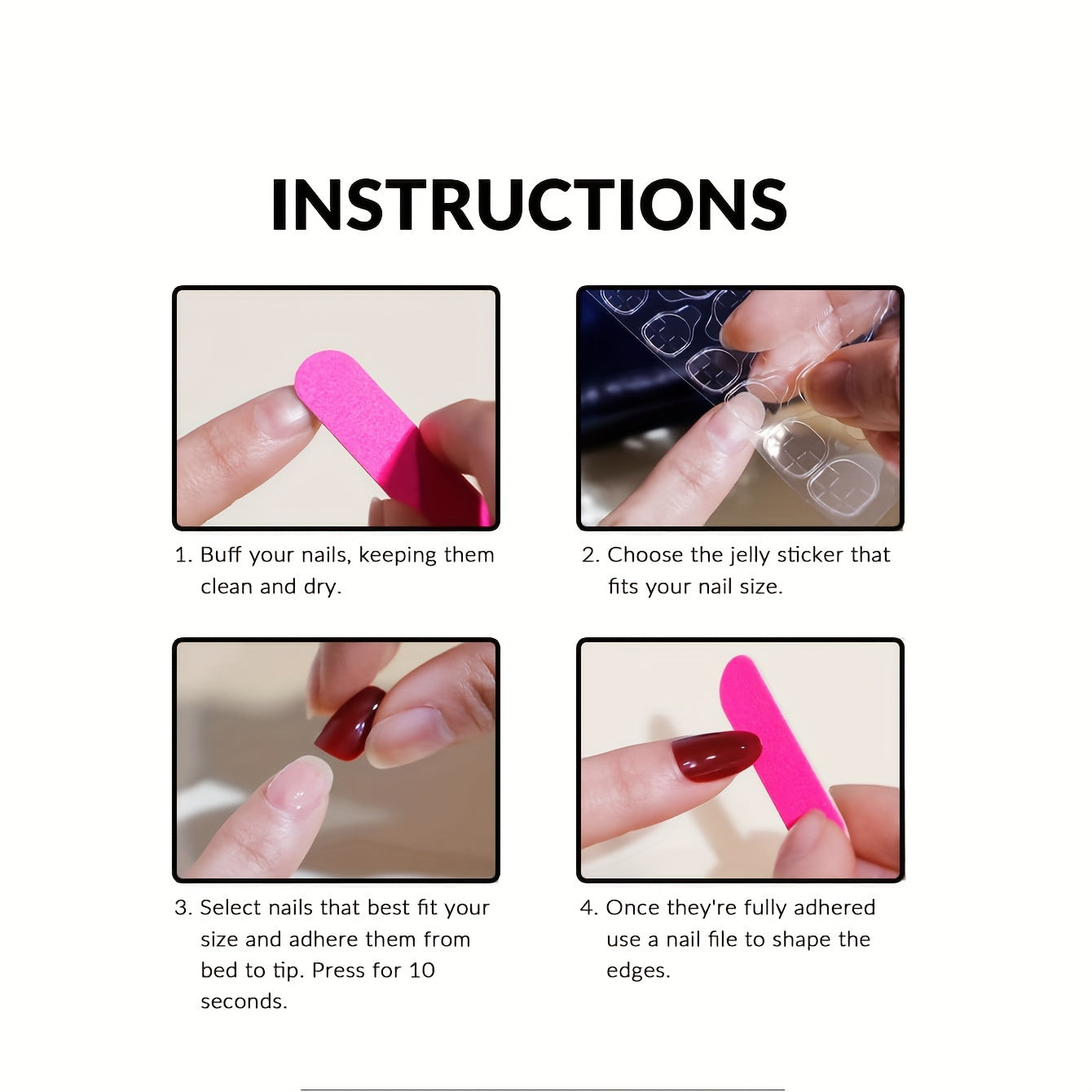 INSTRUCTIONS

1. Buff your nails, keeping them clean and dry.

2. Choose the jelly sticker that fits your nail size.

3. Select nails that best fit your size and adhere them from bed to tip. Press for 10 seconds.

4. Once they're fully adhered use a nail file to shape the edges.