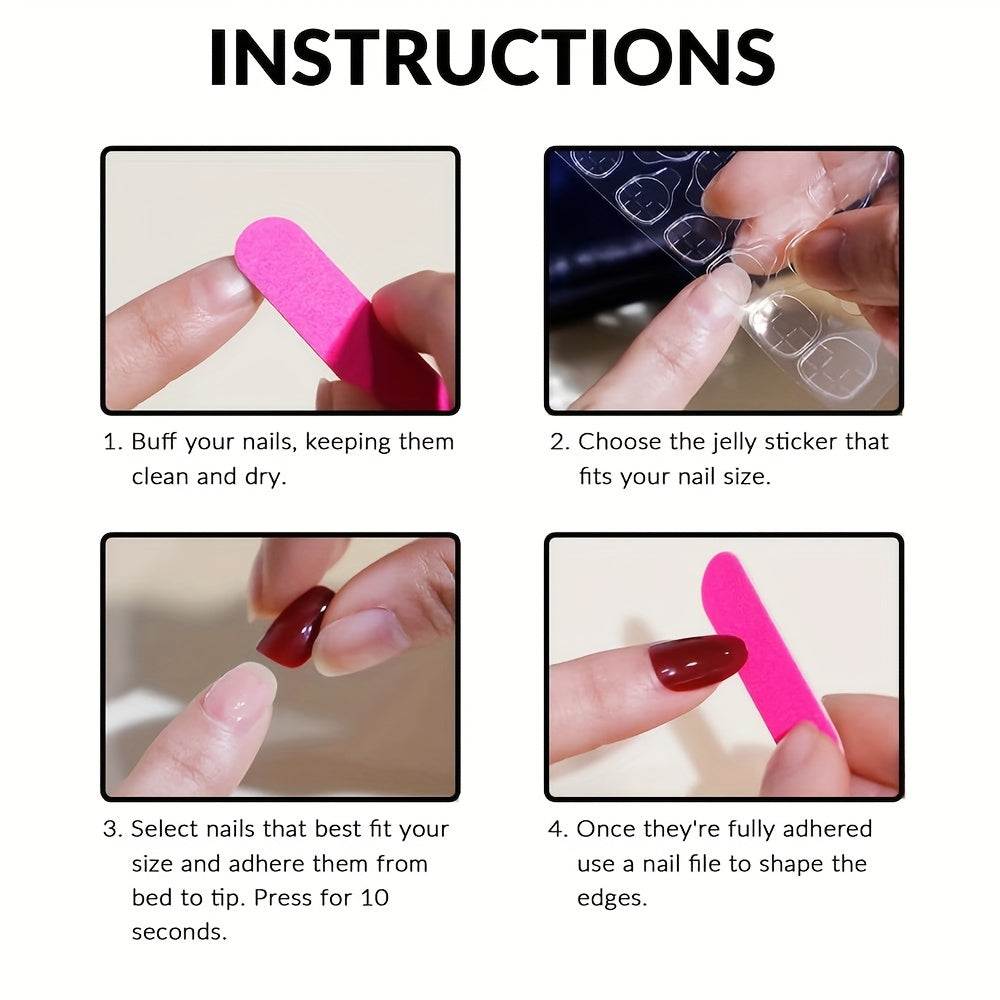 INSTRUCTIONS

1. Buff your nails, keeping them clean and dry.

2. Choose the jelly sticker that fits your nail size.

3. Select nails that best fit your size and adhere them from bed to tip. Press for 10 seconds.

4. Once they're fully adhered use a nail file to shape the edges.