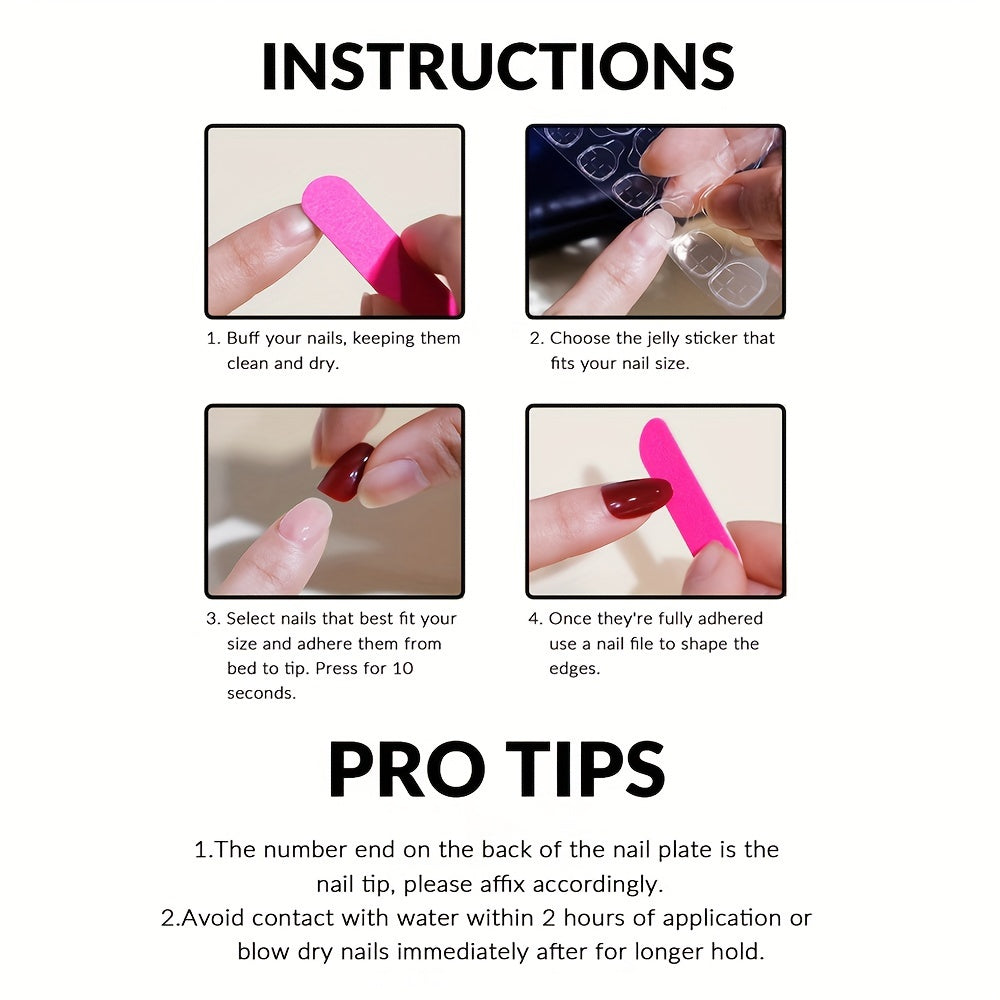 INSTRUCTIONS

1. Buff your nails, keeping them clean and dry.

2. Choose the jelly sticker that fits your nail size.

3. Select nails that best fit your size and adhere them from bed to tip. Press for 10 seconds.

4. Once they're fully adhered use a nail file to shape the edges.

PRO TIPS

1.The number end on the back of the nail plate is the nail tip, please affix accordingly.
2.Avoid contact with water within 2 hours of application or blow dry nails immediately after for longer hold.