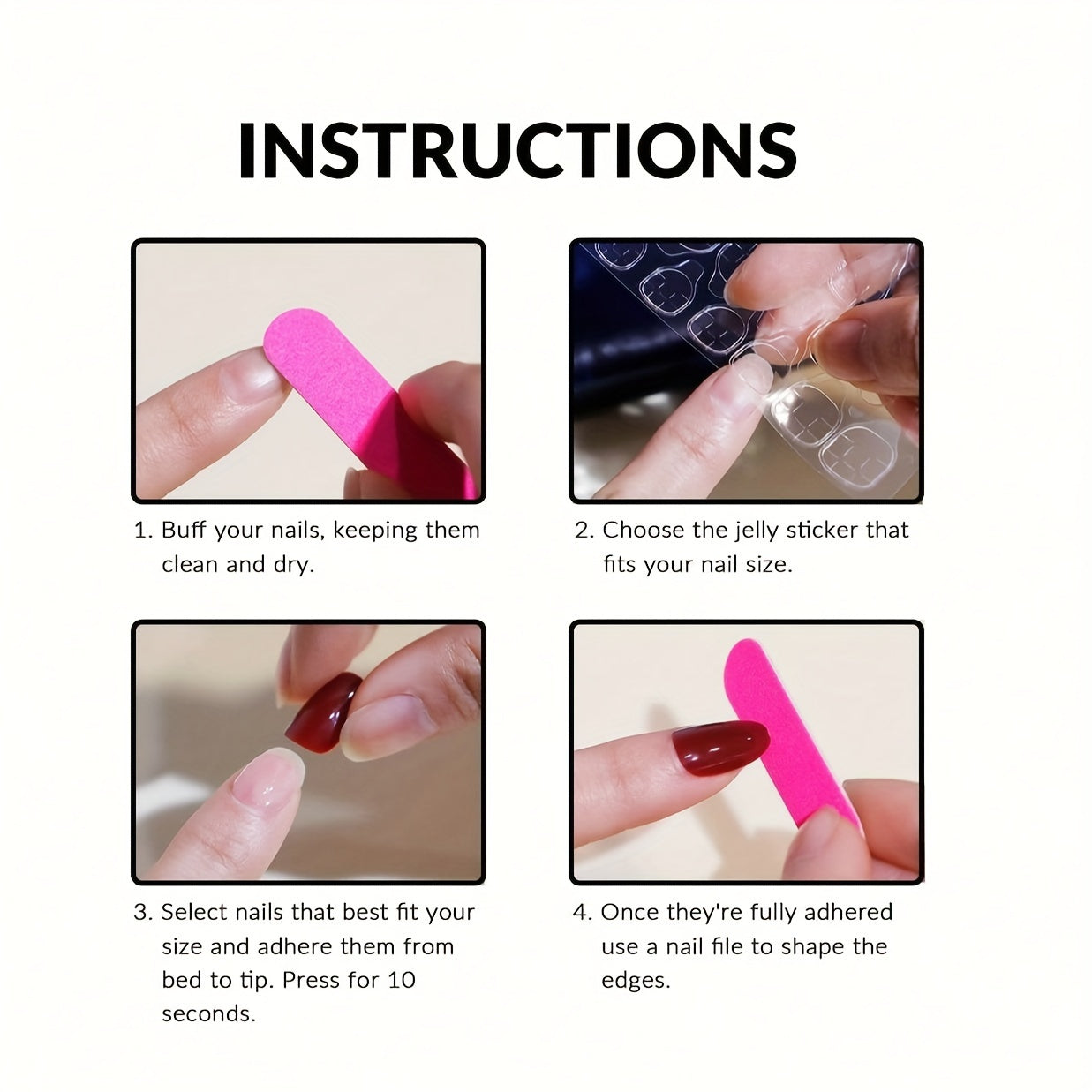 INSTRUCTIONS

1. Buff your nails, keeping them clean and dry.

2. Choose the jelly sticker that fits your nail size.

3. Select nails that best fit your size and adhere them from bed to tip. Press for 10 seconds.

4. Once they're fully adhered use a nail file to shape the edges.