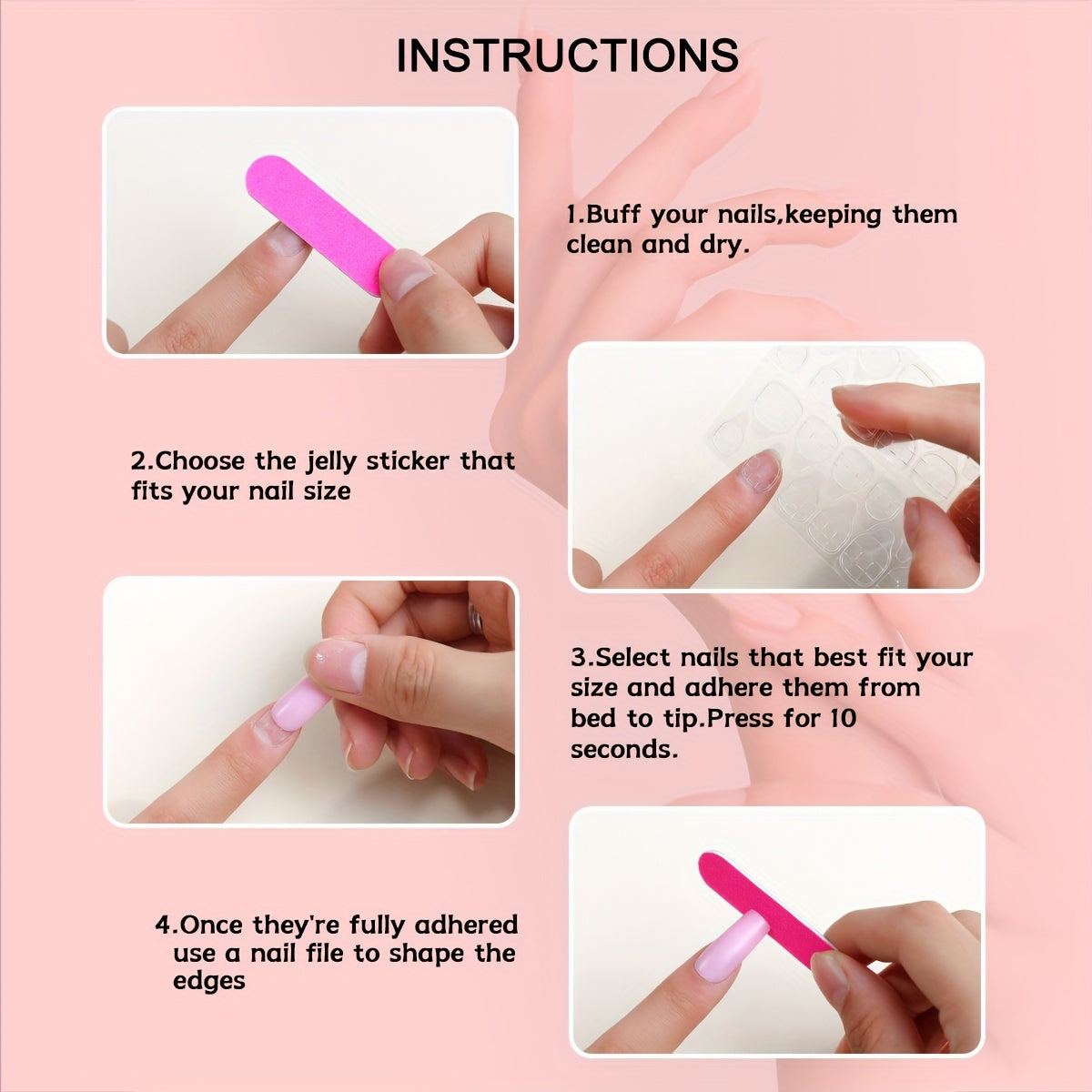 INSTRUCTIONS

1.Buff your nails,keeping them clean and dry.

2.Choose the jelly sticker that fits your nail size

3.Select nails that best fit your size and adhere them from bed to tip.Press for 10 seconds.

4.Once they're fully adhered use a nail file to shape the edges