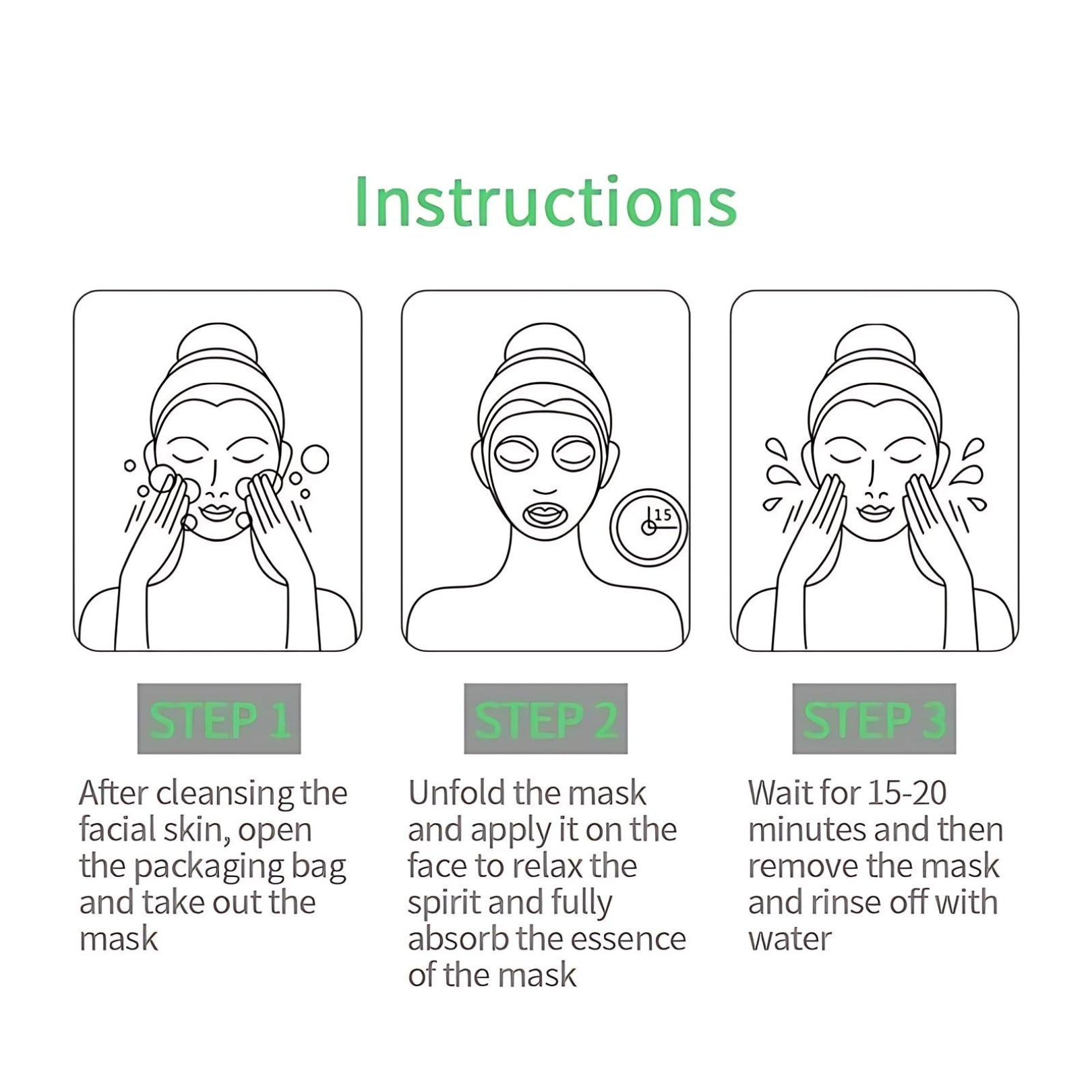 Instructions

15

STEP 1

After cleansing the facial skin, open the packaging bag and take out the mask

STEP 2

Unfold the mask and apply it on the face to relax the spirit and fully absorb the essence of the mask

STEP 3

Wait for 15-20 minutes and then remove the mask and rinse off with water