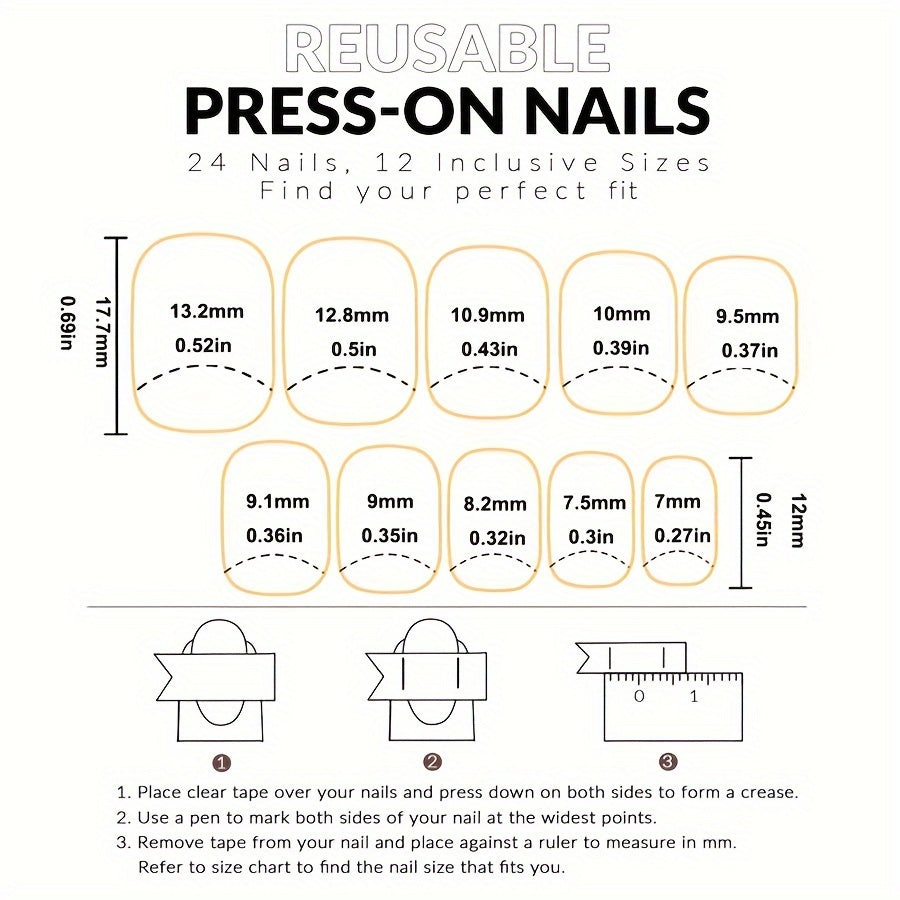 REUSABLE
PRESS-ON NAILS
24 Nails, 12 Inclusive Sizes
Find your perfect fit

0.69in
17.7mm

13.2mm
0.52in

12.8mm
0.5in

10.9mm
0.43in

10mm
0.39in

9.5mm
0.37in

9.1mm
0.36in

9mm
0.35in

8.2mm
0.32in

7.5mm
0.3in

7mm
0.27in

0.45in
12mm

0 1

1

2

3

1. Place clear tape over your nails and press down on both sides to form a crease.
2. Use a pen to mark both sides of your nail at the widest points.
3. Remove tape from your nail and place against a ruler to measure in mm. Refer to size chart to find the nail size that fits you.