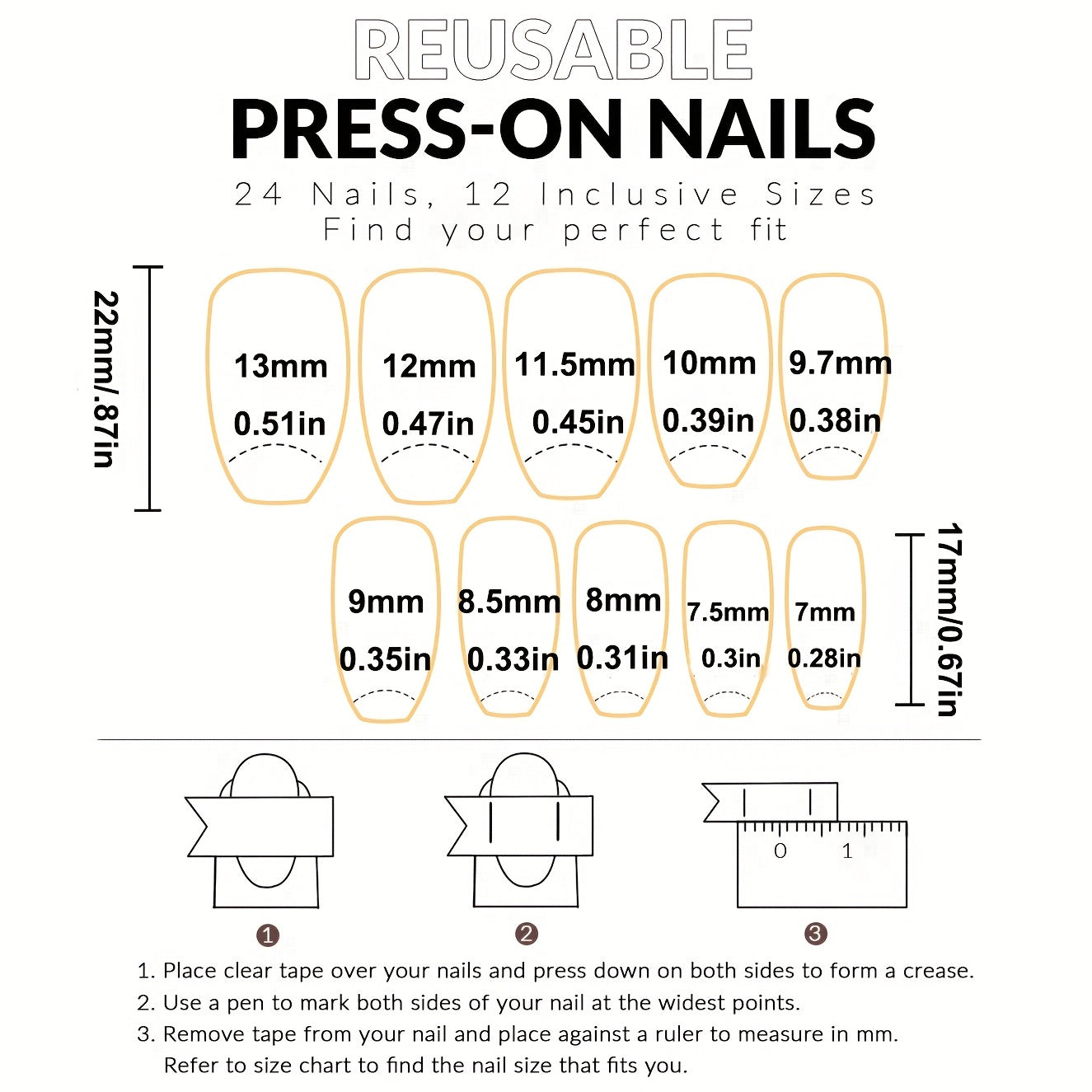 REUSABLE
PRESS-ON NAILS
24 Nails, 12 Inclusive Sizes
Find your perfect fit

22mm/.87in

13mm 0.51in
12mm 0.47in
11.5mm 0.45in
10mm 0.39in
9.7mm 0.38in

9mm 0.35in
8.5mm 0.33in
8mm 0.31in
7.5mm 0.3in
7mm 0.28in

17mm/0.67in

0 1

1 2 3

1. Place clear tape over your nails and press down on both sides to form a crease.
2. Use a pen to mark both sides of your nail at the widest points.
3. Remove tape from your nail and place against a ruler to measure in mm. Refer to size chart to find the nail size that fits you.